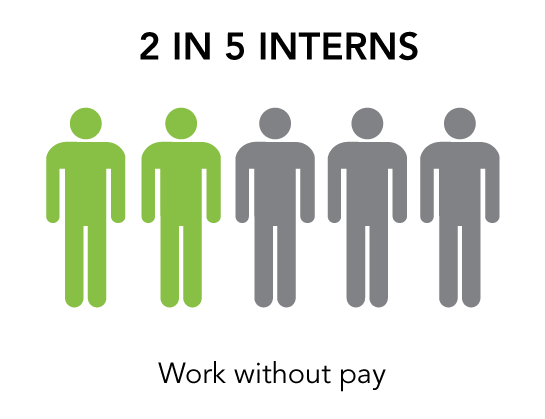 2 IN 5 INTERNS

Work without pay