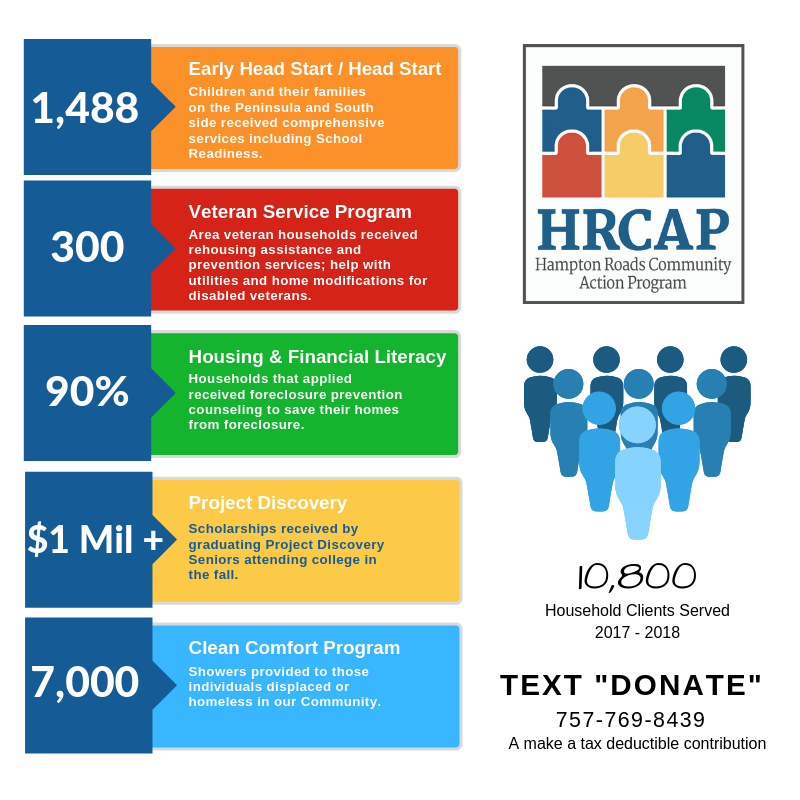 1,488

Early Head Start / Head Start

Children and their families on the Peninsula and South side received comprehensive services including School Readiness.

300

Veteran Service Program

Area veteran households received rehousing assistance and prevention services; help with utilities and home modifications for disabled veterans.

90%

Housing & Financial Literacy

Households that applied received foreclosure prevention counseling to save their homes from foreclosure.

$1 Mil +

Project Discovery

Scholarships received by graduating Project Discovery Seniors attending college in the fall.

7,000

Clean Comfort Program

Showers provided to those individuals displaced or homeless in our Community.

HRCAP
Hampton Roads Community Action Program

10,800
Household Clients Served
2017 - 2018

TEXT "DONATE"
757-769-8439
A make a tax deductible contribution