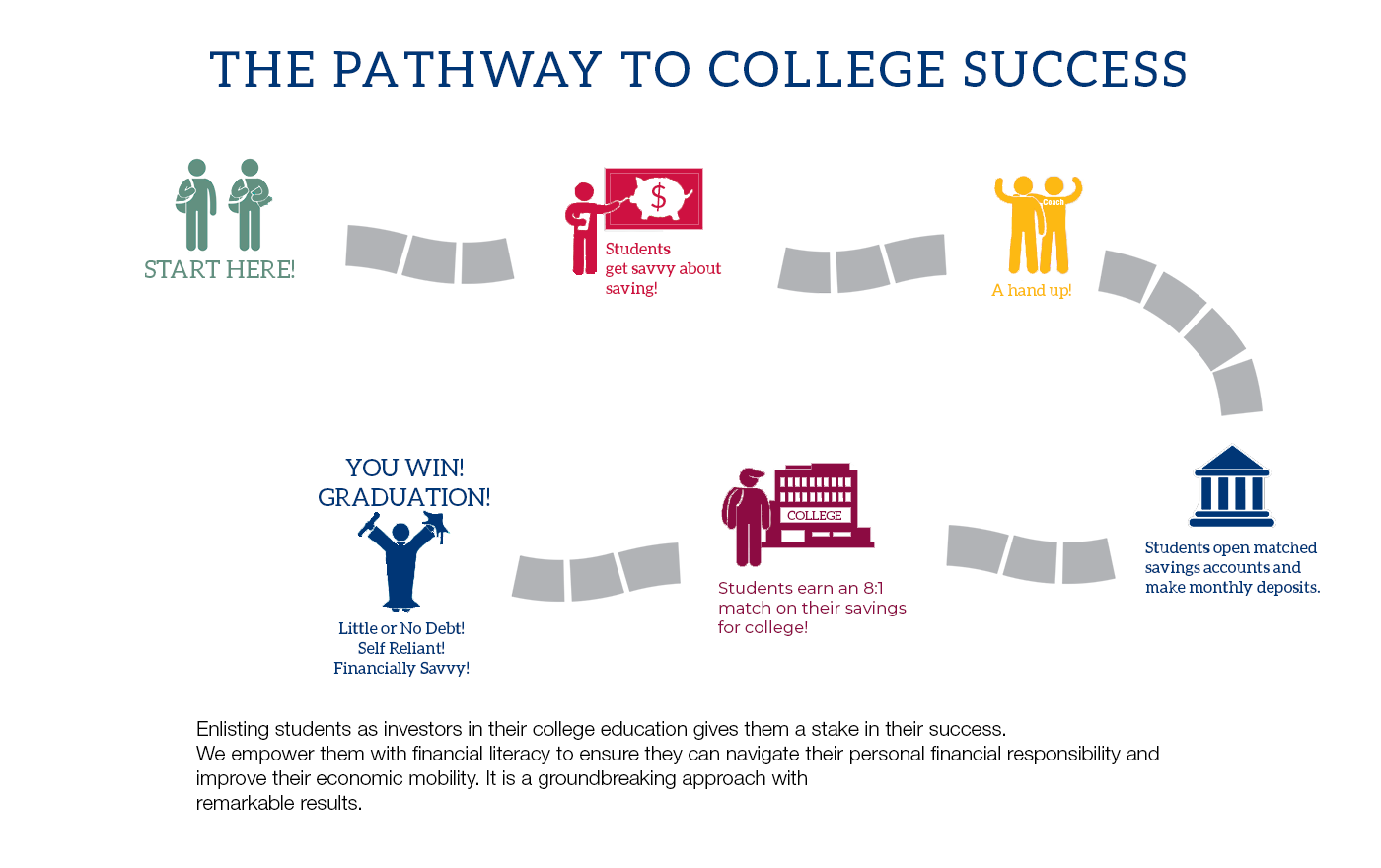 THE PATHWAY TO COLLEGE SUCCESS

START HERE!

$

Students get savvy about saving!

Coach

A hand up!

Students open matched savings accounts and make monthly deposits.

COLLEGE

Students earn an 8:1 match on their savings for college!

YOU WIN! GRADUATION!

Little or No Debt! Self Reliant! Financially Savvy!

Enlisting students as investors in their college education gives them a stake in their success. We empower them with financial literacy to ensure they can navigate their personal financial responsibility and improve their economic mobility. It is a groundbreaking approach with remarkable results.