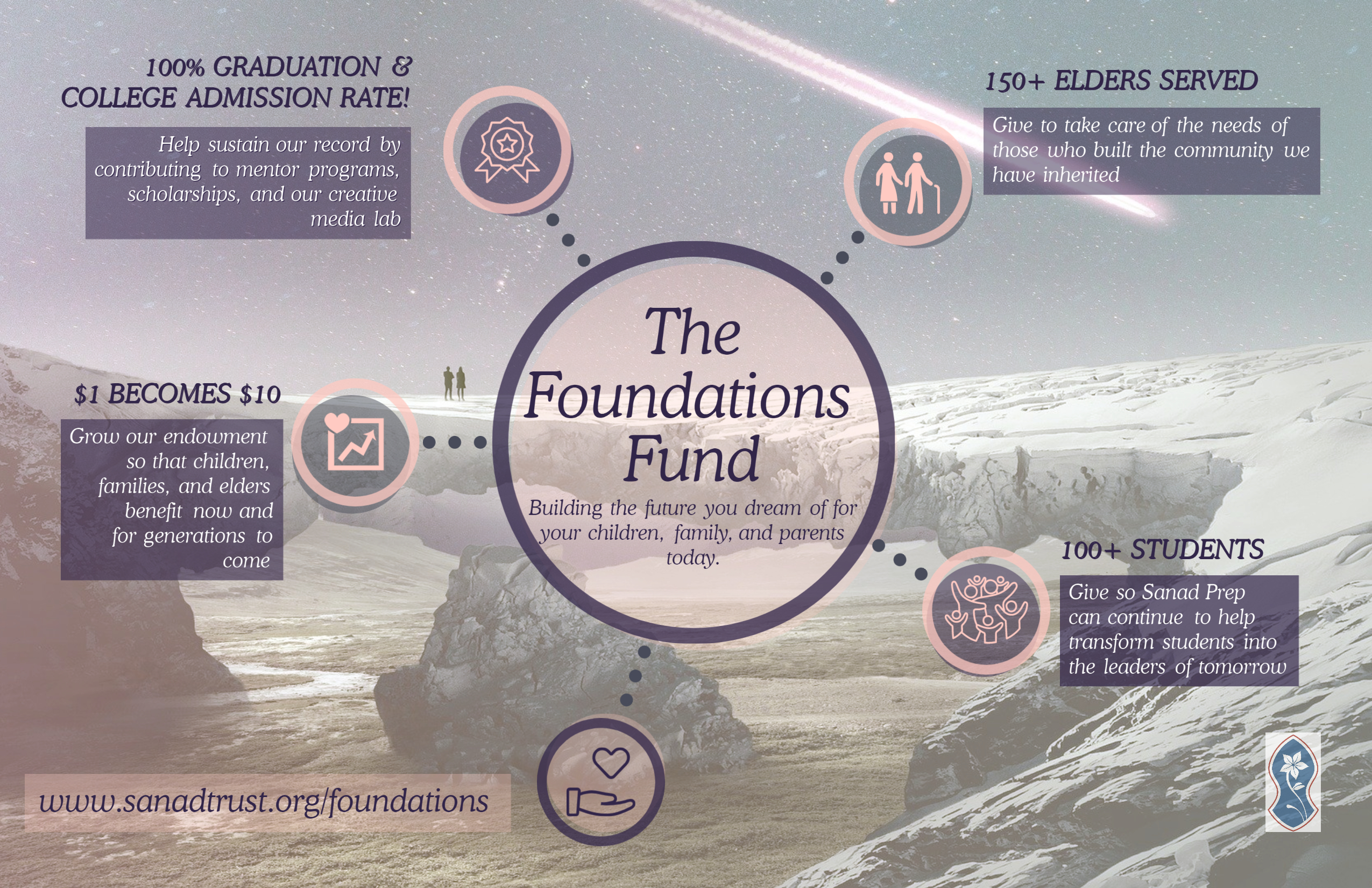 100% GRADUATION & COLLEGE ADMISSION RATE!

Help sustain our record by contributing to mentor programs, scholarships, and our creative media lab

150+ ELDERS SERVED

Give to take care of the needs of those who built the community we have inherited

The Foundations Fund

Building the future you dream of for your children, family, and parents today.

$1 BECOMES $10

Grow our endowment so that children, families, and elders benefit now and for generations to come

100+ STUDENTS

Give so Sanad Prep can continue to help transform students into the leaders of tomorrow

www.sanadtrust.org/foundations