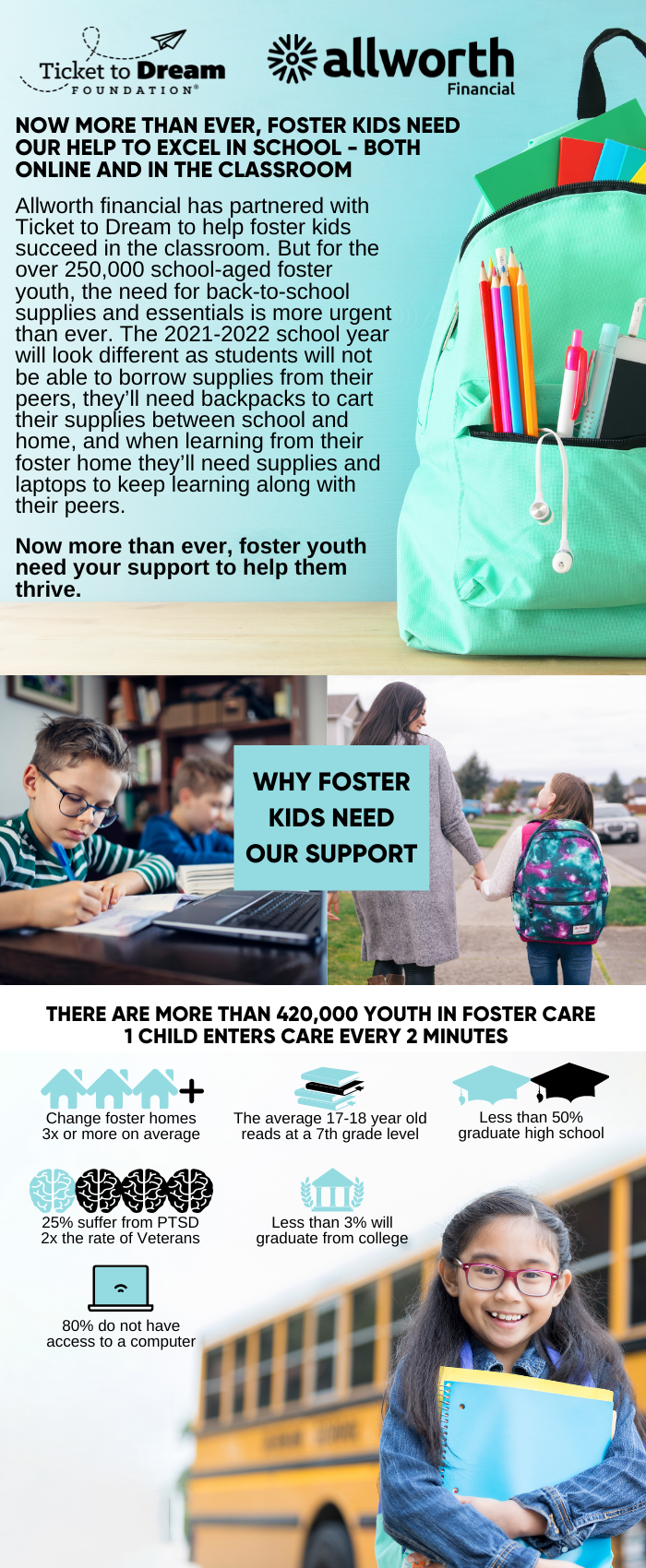 Ticket to Dream FOUNDATION®

allworth Financial

NOW MORE THAN EVER, FOSTER KIDS NEED OUR HELP TO EXCEL IN SCHOOL - BOTH ONLINE AND IN THE CLASSROOM

Allworth financial has partnered with Ticket to Dream to help foster kids succeed in the classroom. But for the over 250,000 school-aged foster youth, the need for back-to-school supplies and essentials is more urgent than ever. The 2021-2022 school year will look different as students will not be able to borrow supplies from their peers, they'll need backpacks to cart their supplies between school and home, and when learning from their foster home they'll need supplies and laptops to keep learning along with their peers.

Now more than ever, foster youth need your support to help them thrive.

WHY FOSTER KIDS NEED OUR SUPPORT

THERE ARE MORE THAN 420,000 YOUTH IN FOSTER CARE
1 CHILD ENTERS CARE EVERY 2 MINUTES

Change foster homes 3x or more on average

The average 17-18 year old reads at a 7th grade level

Less than 50% graduate high school

25% suffer from PTSD 2x the rate of Veterans

Less than 3% will graduate from college

80% do not have access to a computer