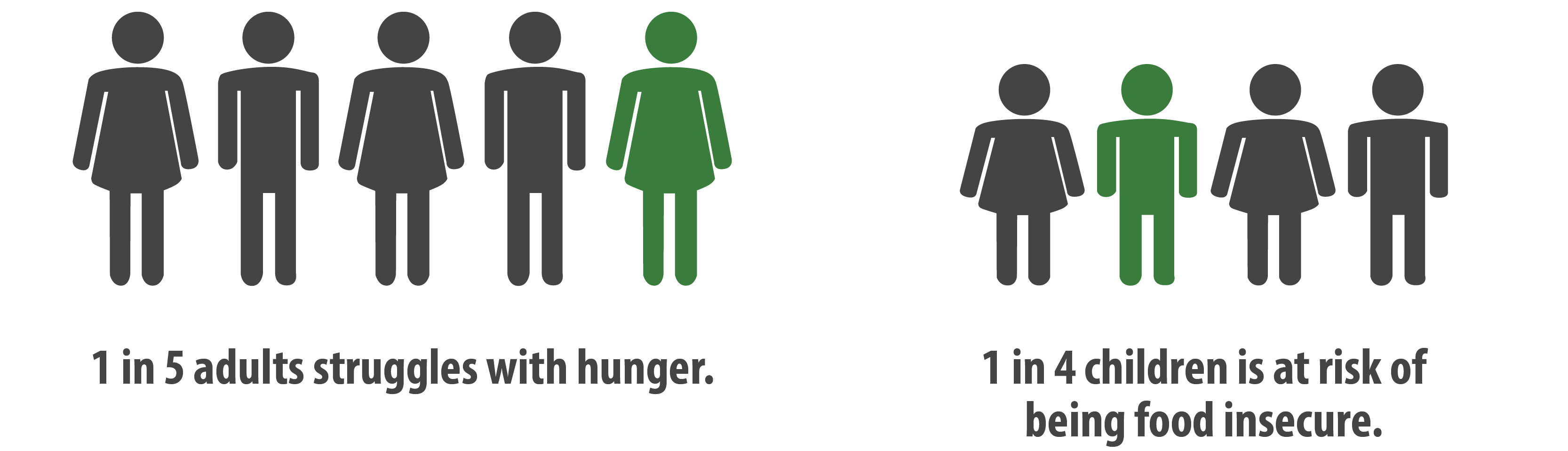 1 in 5 adults struggles with hunger.

1 in 4 children is at risk of being food insecure.